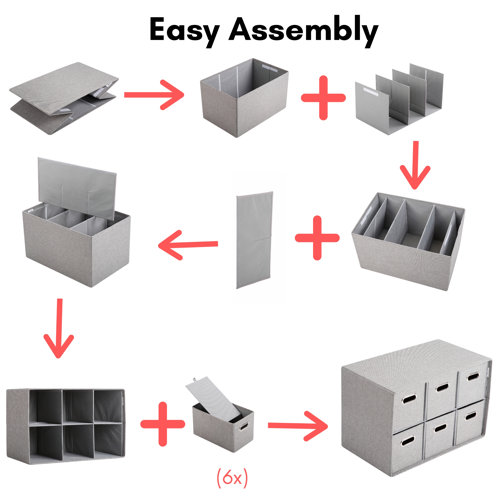 Easy Assembly

(6x)